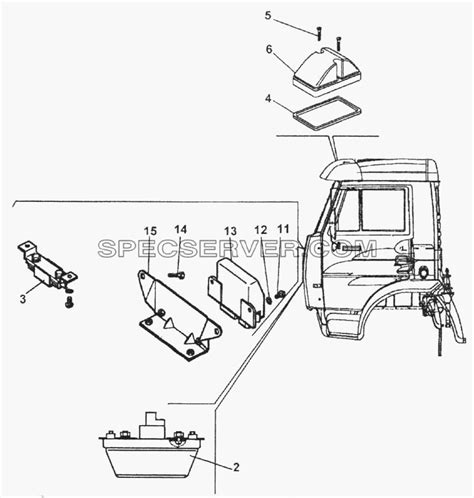 5
6
4
15
14
13
12
11
SPECSERVER.COM
3
2