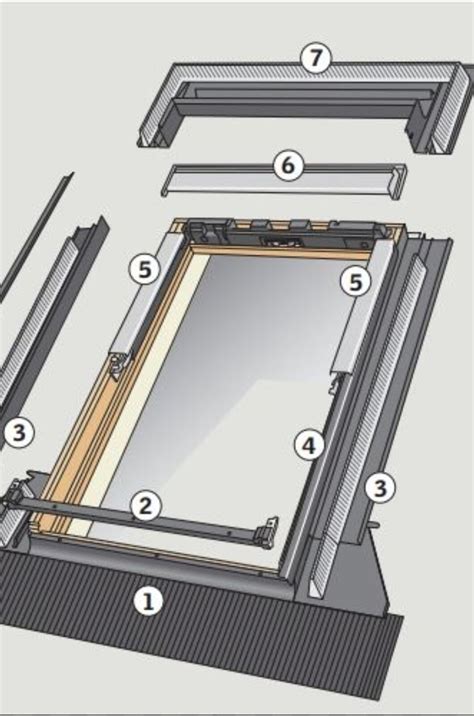 7
6
5
5
3
4
3
2
1