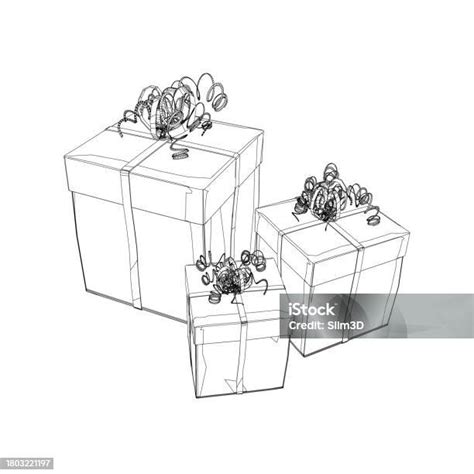 iStock
Credit: Slim3D

1803221197