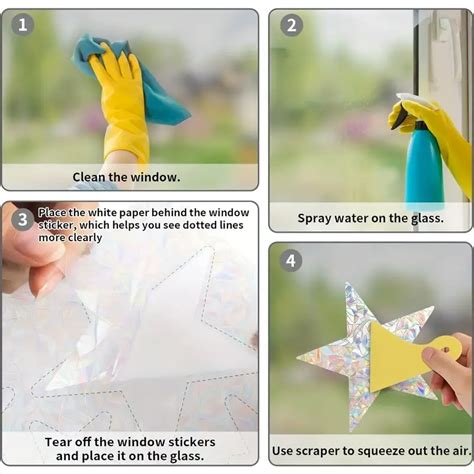 1

Clean the window.

2

Spray water on the glass.

3

Place the white paper behind the window sticker, which helps you see dotted lines more clearly

Tear off the window stickers and place it on the glass.

4

Use scraper to squeeze out the air.