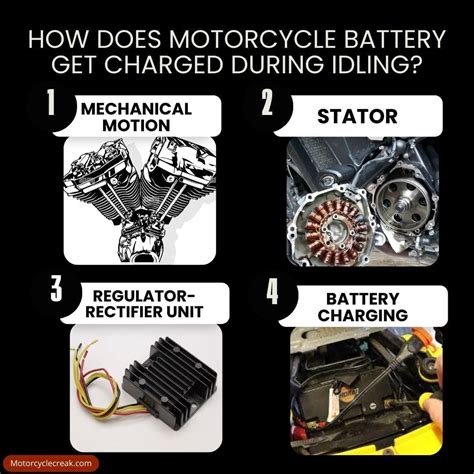 HOW DOES MOTORCYCLE BATTERY GET CHARGED DURING IDLING?

1
MECHANICAL MOTION

2
STATOR

3
REGULATOR-RECTIFIER UNIT

4
BATTERY CHARGING

Motorcyclecreak.com