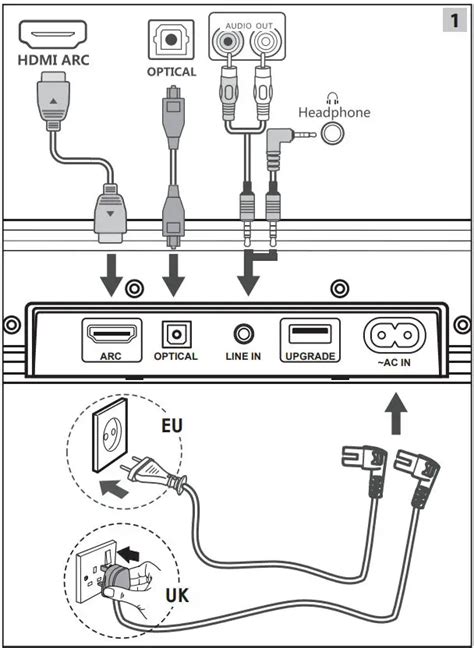 1

HDMI ARC

OPTICAL

AUDIO OUT

Headphone

ARC

OPTICAL

LINE IN

UPGRADE

~AC IN

EU

UK