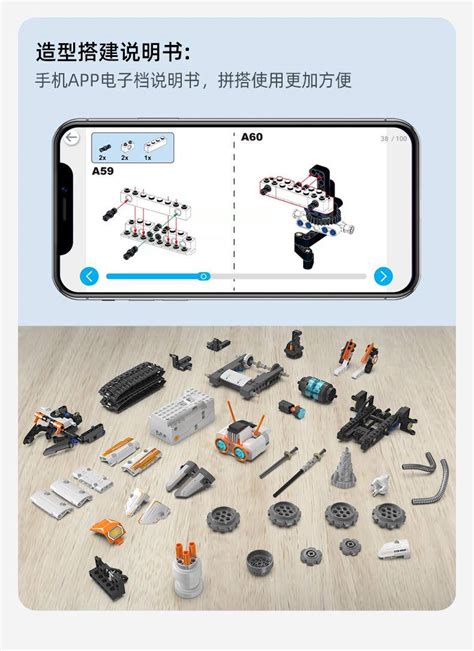 造型搭建说明书:
手机APP电子档说明书，拼搭使用更加方便

2x 2x 1x
A59

A60
38 / 100