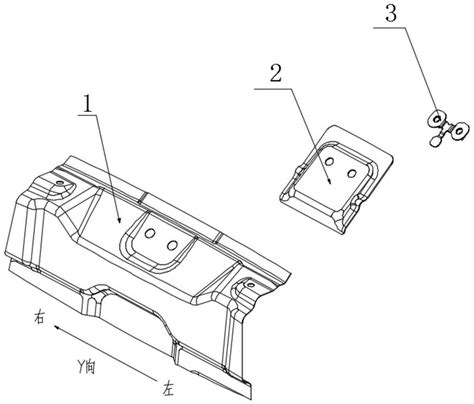 3

2

1

右

Y向

左