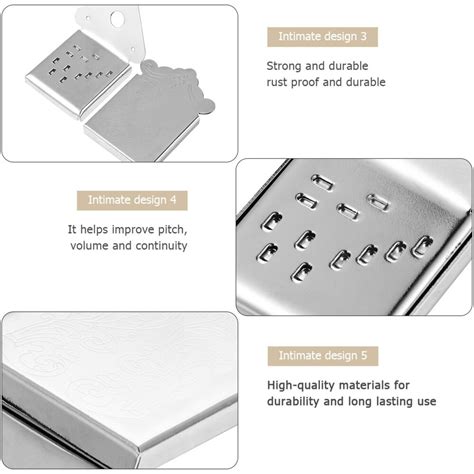 Intimate design 3

Strong and durable
rust proof and durable

Intimate design 4

It helps improve pitch,
volume and continuity

Intimate design 5

High-quality materials for
durability and long lasting use