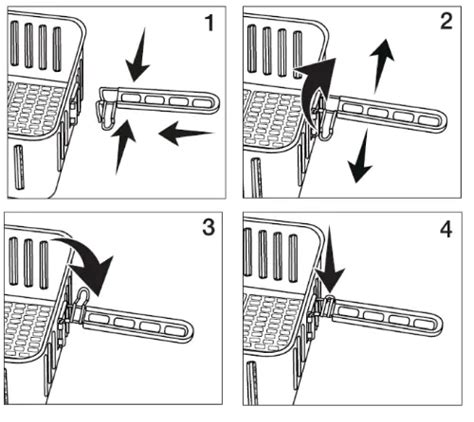 1

2

3

4