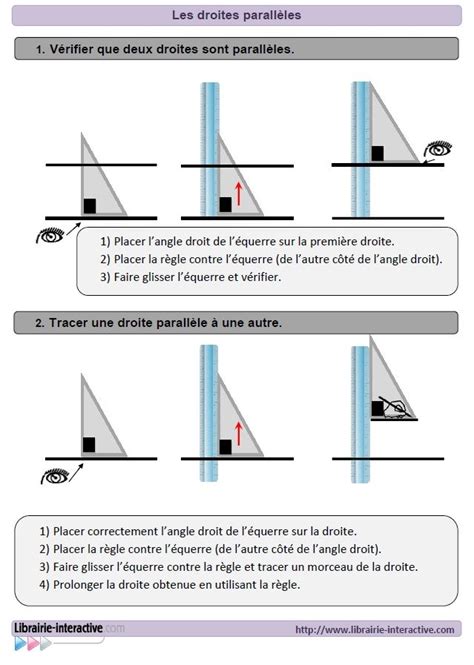 Les droites parallèles

1. Vérifier que deux droites sont parallèles.

1) Placer l'angle droit de l'équerre sur la première droite.
2) Placer la règle contre l'équerre (de l'autre côté de l'angle droit).
3) Faire glisser l'équerre et vérifier.

2. Tracer une droite parallèle à une autre.

1) Placer correctement l'angle droit de l'équerre sur la droite.
2) Placer la règle contre l'équerre (de l'autre côté de l'angle droit).
3) Faire glisser l'équerre contre la règle et tracer un morceau de la droite.
4) Prolonger la droite obtenue en utilisant la règle.

Librairie-interactive.com

http://www.librairie-interactive.com