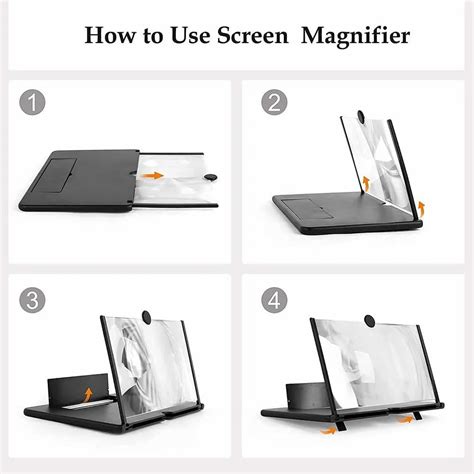 How to Use Screen Magnifier

1

2

3

4