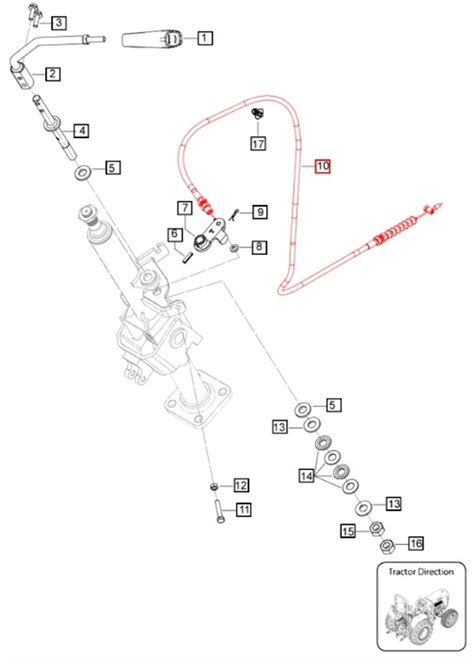 3
1
2
4
5
17
10
7
9
6
8
5
13
14
13
12
11
15
16
Tractor Direction