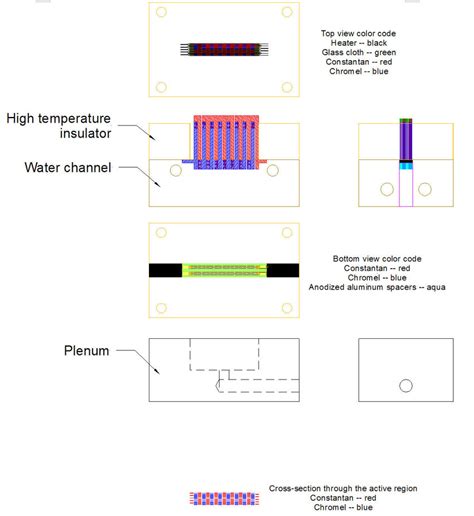 Top view color code
Heater -- black
Glass cloth -- green
Constantan -- red
Chromel -- blue

High temperature insulator

Water channel

Bottom view color code
Constantan -- red
Chromel -- blue
Anodized aluminum spacers -- aqua

Plenum

Cross-section through the active region
Constantan -- red
Chromel -- blue