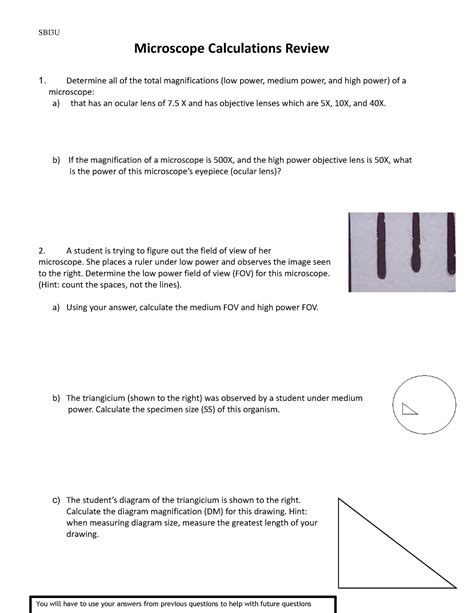 SBI3U

Microscope Calculations Review

1. Determine all of the total magnifications (low power, medium power, and high power) of a microscope:

a) that has an ocular lens of 7.5 X and has objective lenses which are 5X, 10X, and 40X.

b) If the magnification of a microscope is 500X, and the high power objective lens is 50X, what is the power of this microscope's eyepiece (ocular lens)?

2. A student is trying to figure out the field of view of her microscope. She places a ruler under low power and observes the image seen to the right. Determine the low power field of view (FOV) for this microscope. (Hint: count the spaces, not the lines).

a) Using your answer, calculate the medium FOV and high power FOV.

b) The triangicium (shown to the right) was observed by a student under medium power. Calculate the specimen size (SS) of this organism.

c) The student's diagram of the triangicium is shown to the right. Calculate the diagram magnification (DM) for this drawing. Hint: when measuring diagram size, measure the greatest length of your drawing.

You will have to use your answers from previous questions to help with future questions