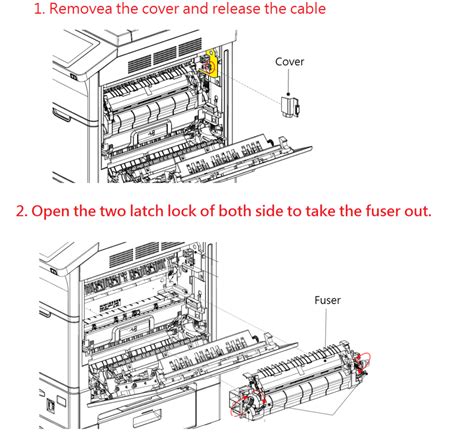 1. Removea the cover and release the cable

Cover

2. Open the two latch lock of both side to take the fuser out.

Fuser