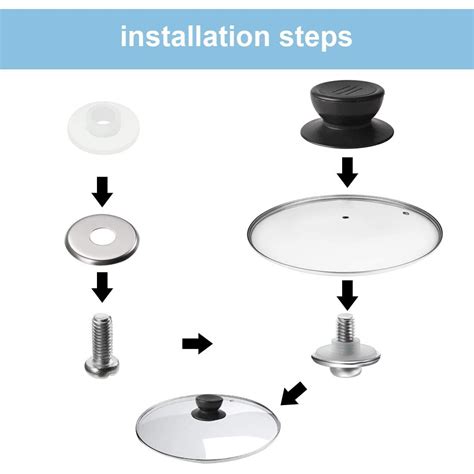 installation steps