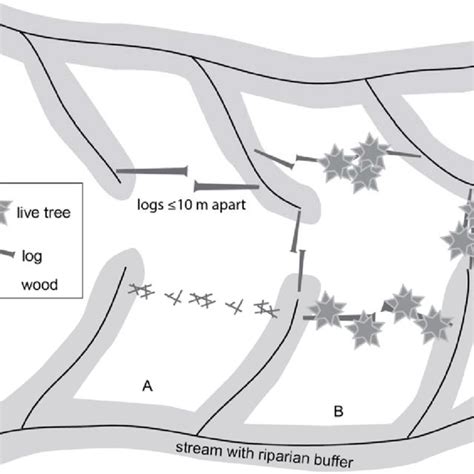 live tree

log

wood

logs ≤10 m apart

A

B

stream with riparian buffer