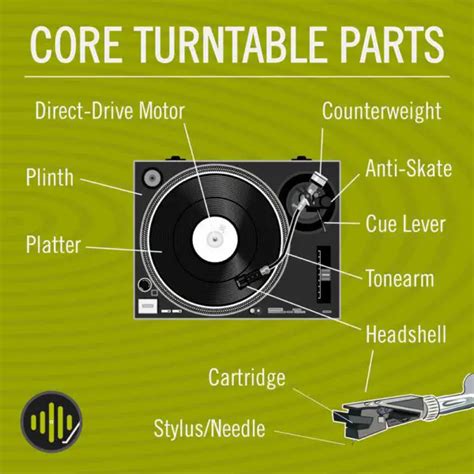 CORE TURNTABLE PARTS

Direct-Drive Motor

Counterweight

Plinth

Anti-Skate

Cue Lever

Platter

Tonearm

Headshell

Cartridge

Stylus/Needle