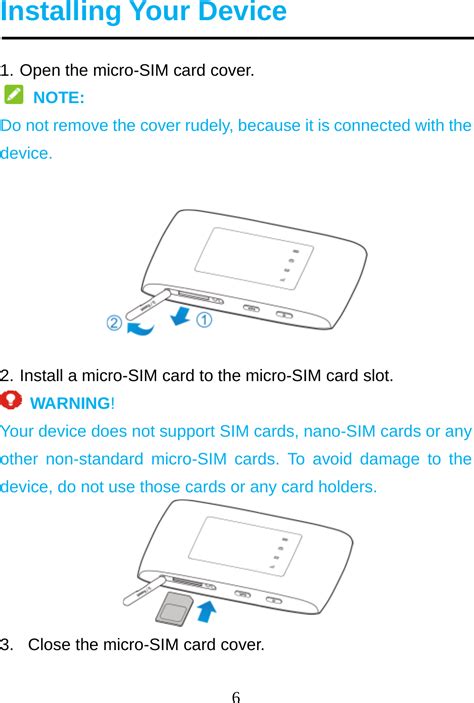 Installing Your Device

1. Open the micro-SIM card cover.

NOTE:

Do not remove the cover rudely, because it is connected with the device.

② ①

2. Install a micro-SIM card to the micro-SIM card slot.

WARNING!

Your device does not support SIM cards, nano-SIM cards or any other non-standard micro-SIM cards. To avoid damage to the device, do not use those cards or any card holders.

3. Close the micro-SIM card cover.

6