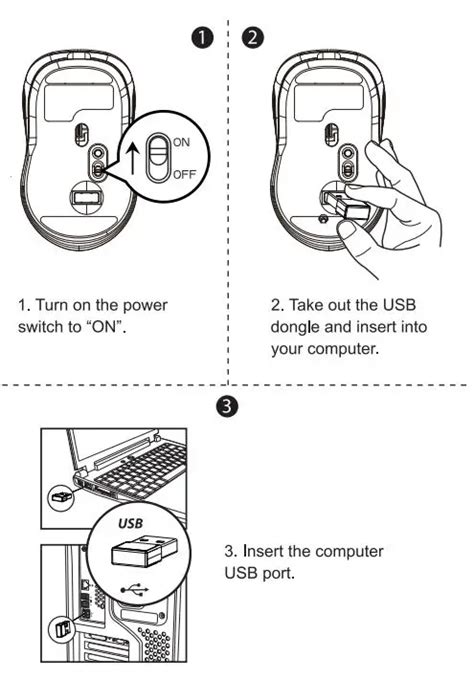 1

ON

OFF

1. Turn on the power switch to “ON”.

2

2. Take out the USB dongle and insert into your computer.

3

USB

3. Insert the computer USB port.