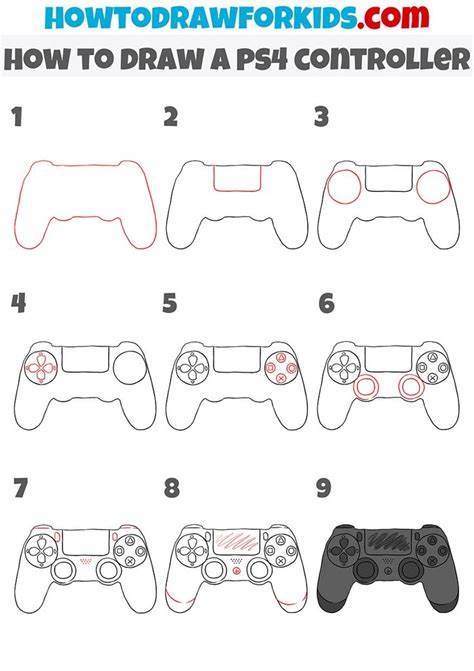 HOWTODRAWFORKIDS.com
HOW TO DRAW A PS4 CONTROLLER

1
2
3
4
5
6
7
8
9