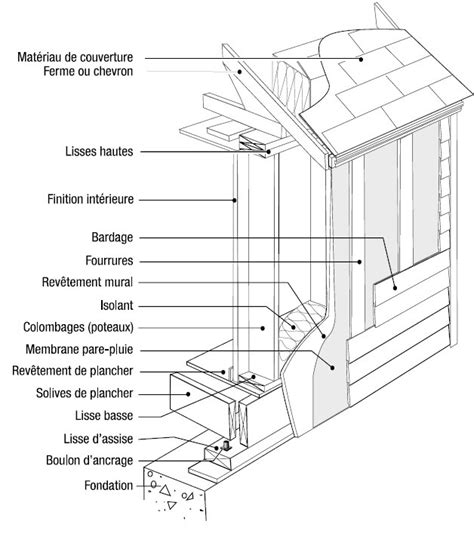 Matériau de couverture
Ferme ou chevron

Lisses hautes

Finition intérieure

Bardage
Fourrures
Revêtement mural
Isolant
Colombages (poteaux)
Membrane pare-pluie
Revêtement de plancher
Solives de plancher
Lisse basse
Lisse d'assise
Boulon d'ancrage
Fondation