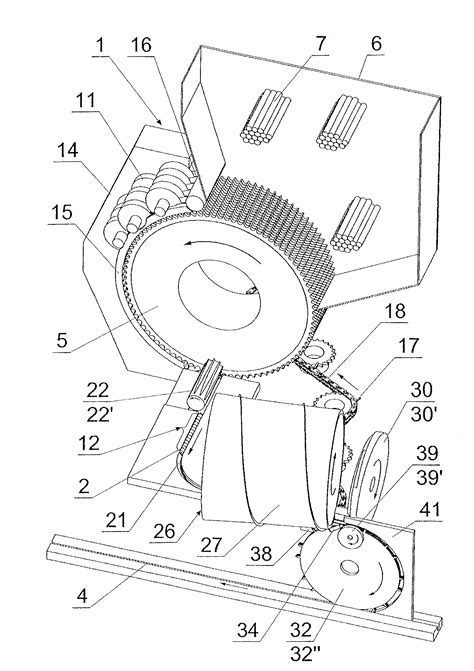 1
16
7
6
11
14
15
5
18
17
22
22'
30
30'
12
39
39'
2
41
21
26
27
38
4
34
32
32''