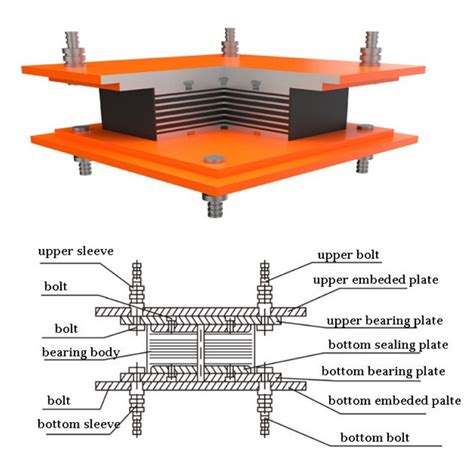 upper sleeve
bolt
bolt
bearing body
bolt
bottom sleeve

upper bolt
upper embeded plate
upper bearing plate
bottom sealing plate
bottom bearing plate
bottom embeded palte
bottom bolt