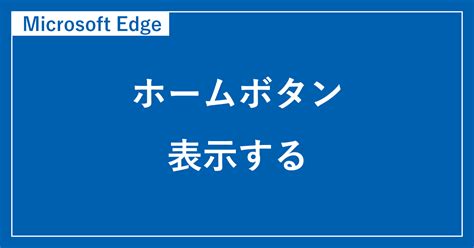 Microsoft Edge

ホームボタン
表示する