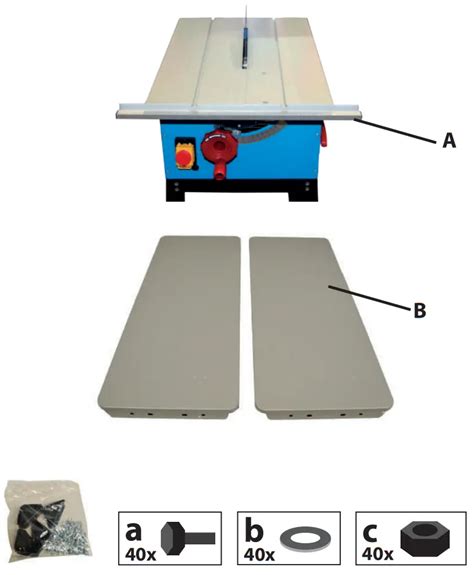 A

B

a
40x

b
40x

c
40x