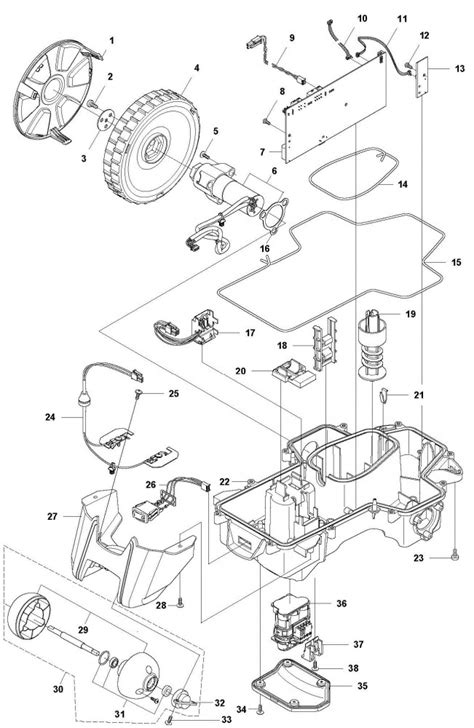 1
2
3
4
5
6
7
8
9
10
11
12
13
14
15
16
17
18
19
20
21
22
23
24
25
26
27
28
29
30
31
32
33
34
35
36
37
38