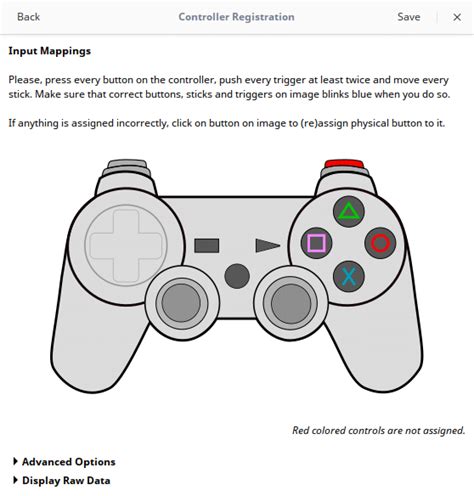 Back

Controller Registration

Save

×

Input Mappings

Please, press every button on the controller, push every trigger at least twice and move every stick. Make sure that correct buttons, sticks and triggers on image blinks blue when you do so.

If anything is assigned incorrectly, click on button on image to (re)assign physical button to it.

Red colored controls are not assigned.

Advanced Options

Display Raw Data