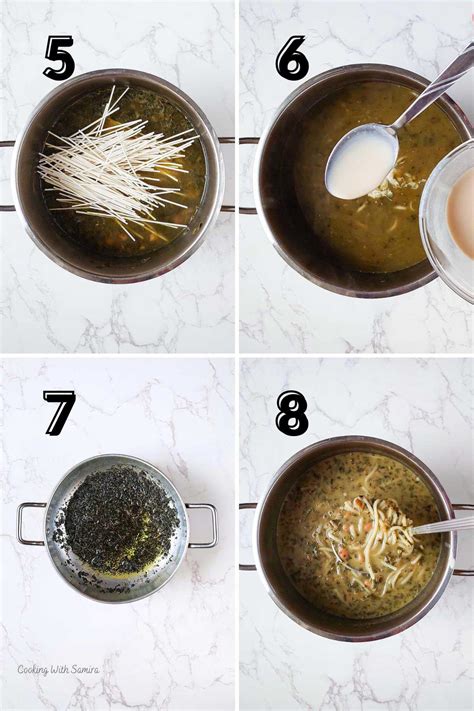 5

6

7

8

Cooking With Samira