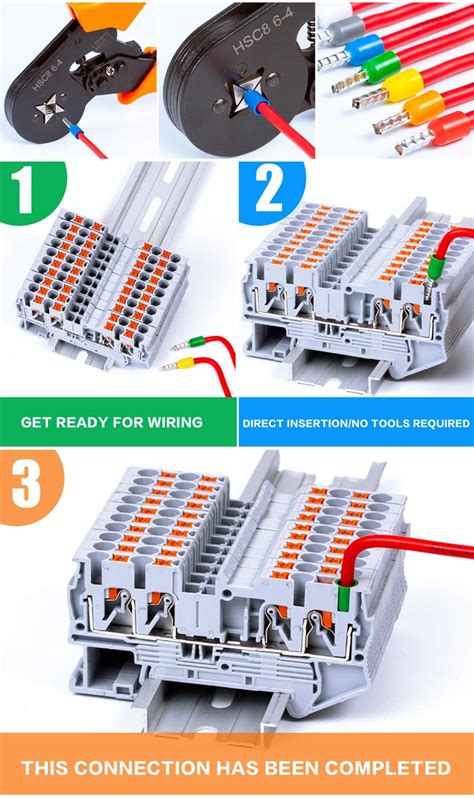 HSC8 6-4

HSC8 6-4

1

2

GET READY FOR WIRING

DIRECT INSERTION/NO TOOLS REQUIRED

3

THIS CONNECTION HAS BEEN COMPLETED