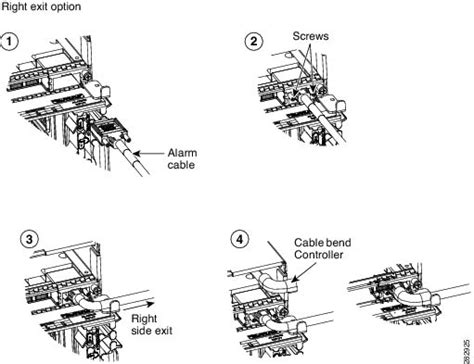 Right exit option

1

Alarm cable

2

Screws

3

Right side exit

4

Cable bend Controller

282925