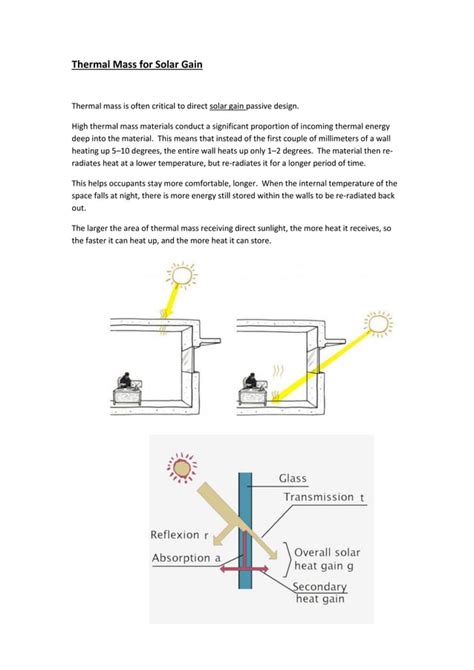 Thermal Mass for Solar Gain

Thermal mass is often critical to direct solar gain passive design.

High thermal mass materials conduct a significant proportion of incoming thermal energy deep into the material. This means that instead of the first couple of millimeters of a wall heating up 5–10 degrees, the entire wall heats up only 1–2 degrees. The material then re-radiates heat at a lower temperature, but re-radiates it for a longer period of time.

This helps occupants stay more comfortable, longer. When the internal temperature of the space falls at night, there is more energy still stored within the walls to be re-radiated back out.

The larger the area of thermal mass receiving direct sunlight, the more heat it receives, so the faster it can heat up, and the more heat it can store.

Glass
Transmission t
Reflexion r
Absorption a
Overall solar heat gain g
Secondary heat gain