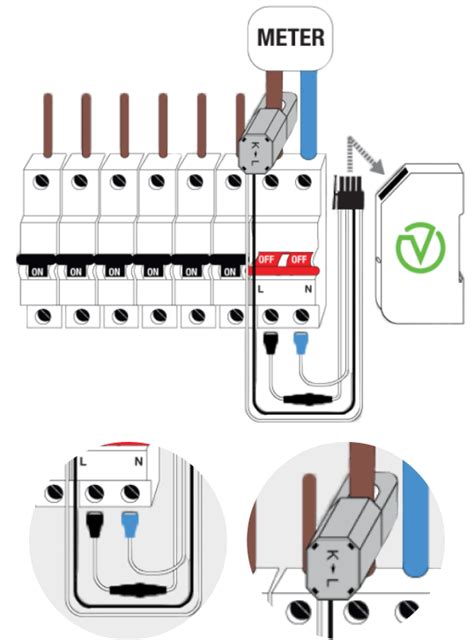 METER

K→L

ON ON ON ON ON ON

OFF OFF

L N

L N

K→L