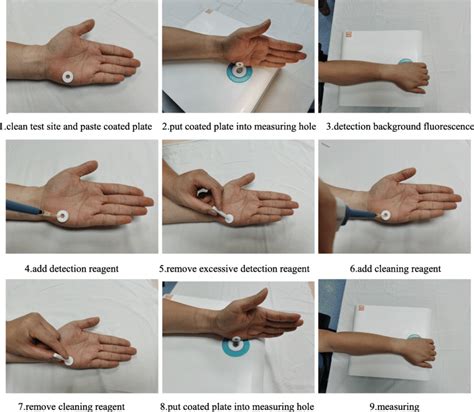 1.clean test site and paste coated plate

2.put coated plate into measuring hole

3.detection background fluorescence

4.add detection reagent

5.remove excessive detection reagent

6.add cleaning reagent

7.remove cleaning reagent

8.put coated plate into measuring hole

9.measuring