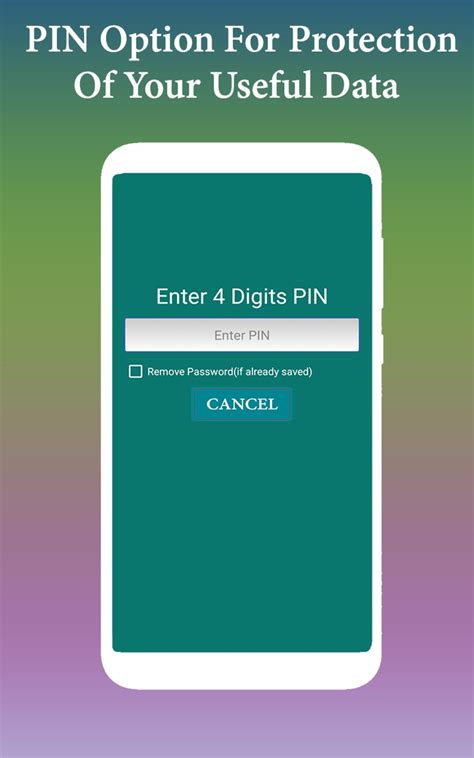 PIN Option For Protection Of Your Useful Data

Enter 4 Digits PIN

Enter PIN

Remove Password(if already saved)

CANCEL