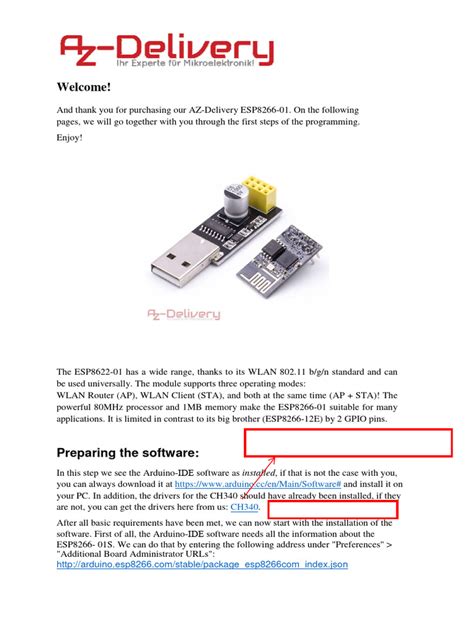 AZ-Delivery
Ihr Experte für Mikroelektronik!

Welcome!

And thank you for purchasing our AZ-Delivery ESP8266-01. On the following pages, we will go together with you through the first steps of the programming.

Enjoy!

AZ-Delivery

The ESP8622-01 has a wide range, thanks to its WLAN 802.11 b/g/n standard and can be used universally. The module supports three operating modes:
WLAN Router (AP), WLAN Client (STA), and both at the same time (AP + STA)! The powerful 80MHz processor and 1MB memory make the ESP8266-01 suitable for many applications. It is limited in contrast to its big brother (ESP8266-12E) by 2 GPIO pins.

Preparing the software:

In this step we see the Arduino-IDE software as installed, if that is not the case with you, you can always download it at https://www.arduino.cc/en/Main/Software# and install it on your PC. In addition, the drivers for the CH340 should have already been installed, if they are not, you can get the drivers here from us: CH340.

After all basic requirements have been met, we can now start with the installation of the software. First of all, the Arduino-IDE software needs all the information about the ESP8266- 01S. We can do that by entering the following address under "Preferences" > "Additional Board Administrator URLs":
http://arduino.esp8266.com/stable/package_esp8266com_index.json