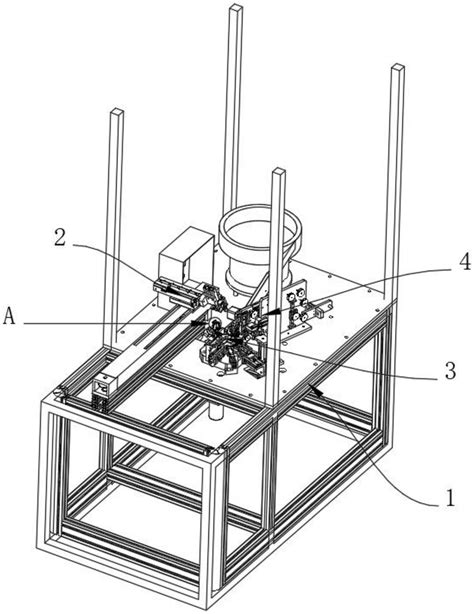 2
4
A
3
1