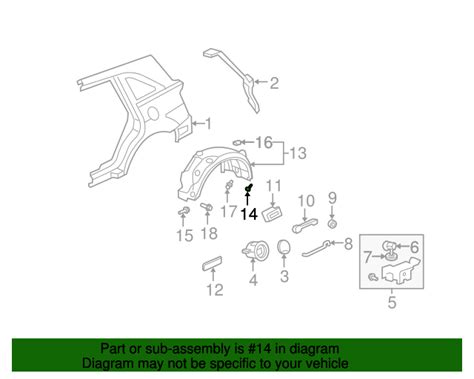 2
1
16
13
11
10
9
17
14
15
18
8
6
7
4
3
12
5

Part or sub-assembly is #14 in diagram
Diagram may not be specific to your vehicle