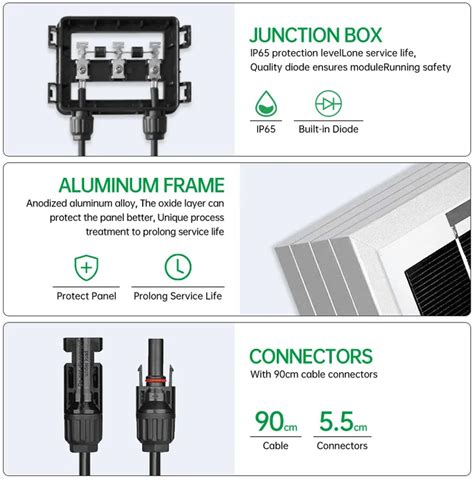 JUNCTION BOX
IP65 protection levelLone service life, Quality diode ensures moduleRunning safety

IP65

Built-in Diode

ALUMINUM FRAME
Anodized aluminum alloy, The oxide layer can protect the panel better, Unique process treatment to prolong service life

Protect Panel

Prolong Service Life

CONNECTORS
With 90cm cable connectors

90cm
Cable

5.5cm
Connectors