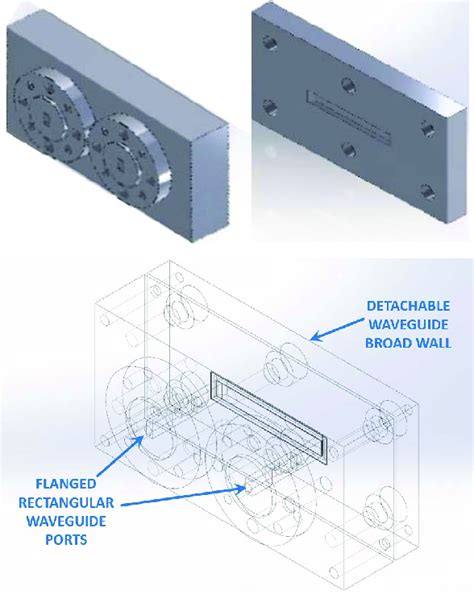 DETACHABLE WAVEGUIDE BROAD WALL

FLANGED RECTANGULAR WAVEGUIDE PORTS