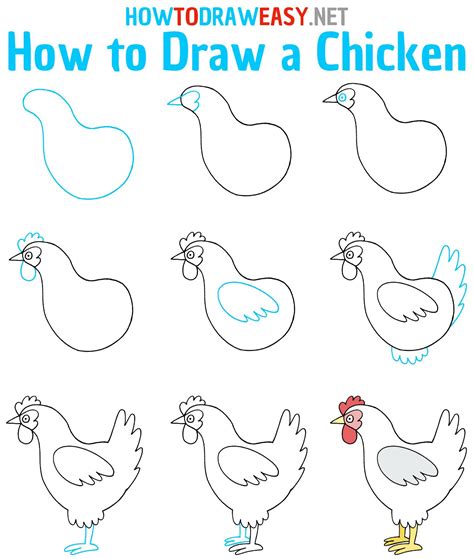 HOWTODRAWEASY.NET
How to Draw a Chicken