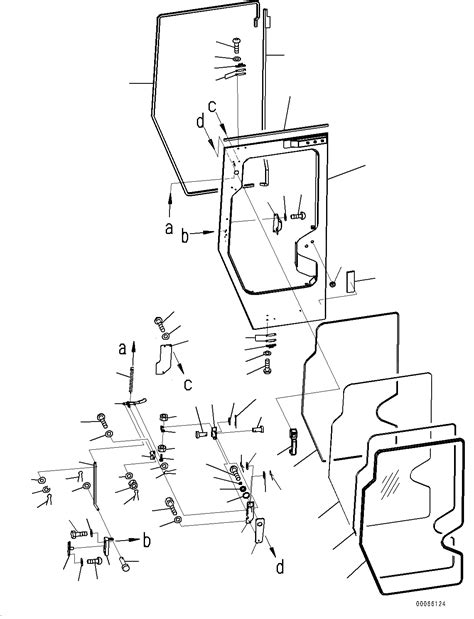 c
d
a
b
a
c
b
d
00055124