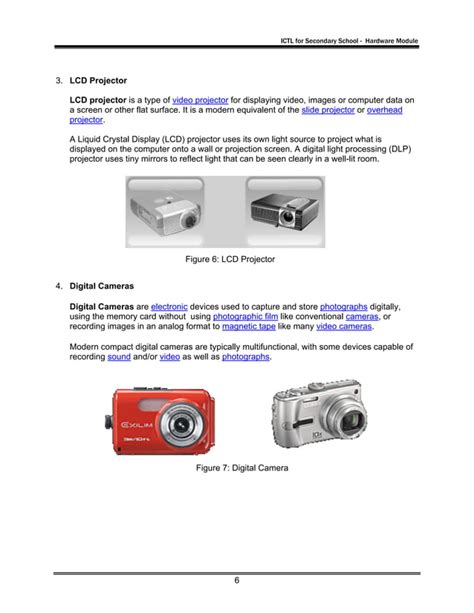 ICTL for Secondary School - Hardware Module

3. LCD Projector

LCD projector is a type of video projector for displaying video, images or computer data on a screen or other flat surface. It is a modern equivalent of the slide projector or overhead projector.

A Liquid Crystal Display (LCD) projector uses its own light source to project what is displayed on the computer onto a wall or projection screen. A digital light processing (DLP) projector uses tiny mirrors to reflect light that can be seen clearly in a well-lit room.

Figure 6: LCD Projector

4. Digital Cameras

Digital Cameras are electronic devices used to capture and store photographs digitally, using the memory card without using photographic film like conventional cameras, or recording images in an analog format to magnetic tape like many video cameras.

Modern compact digital cameras are typically multifunctional, with some devices capable of recording sound and/or video as well as photographs.

EXILIM

10x

Figure 7: Digital Camera

6