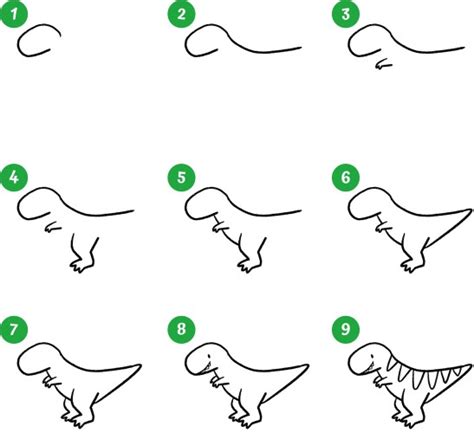 1
2
3
4
5
6
7
8
9