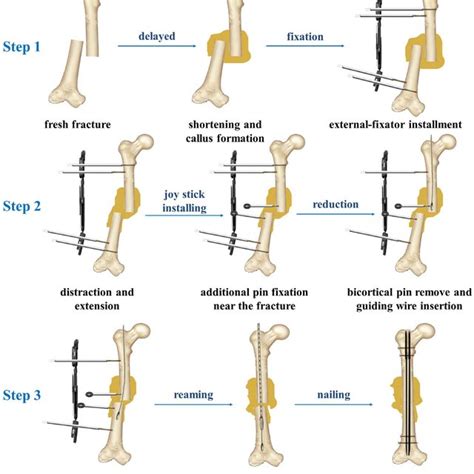 Step 1

delayed

fixation

fresh fracture

shortening and callus formation

external-fixator installment

Step 2

joy stick installing

reduction

distraction and extension

additional pin fixation near the fracture

bicortical pin remove and guiding wire insertion

Step 3

reaming

nailing