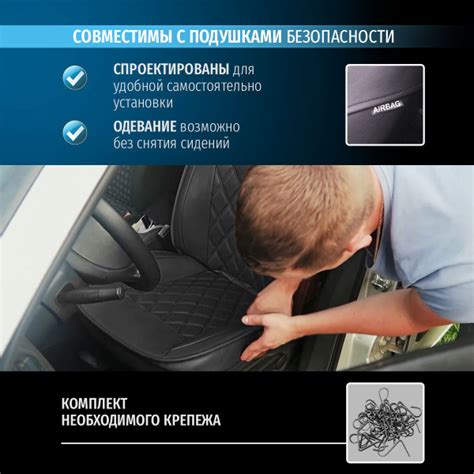 СОВМЕСТИМЫ С ПОДУШКАМИ БЕЗОПАСНОСТИ

СПРОЕКТИРОВАНЫ для удобной самостоятельно установки

ОДЕВАНИЕ возможно без снятия сидений

AIRBAG

КОМПЛЕКТ
НЕОБХОДИМОГО КРЕПЕЖА