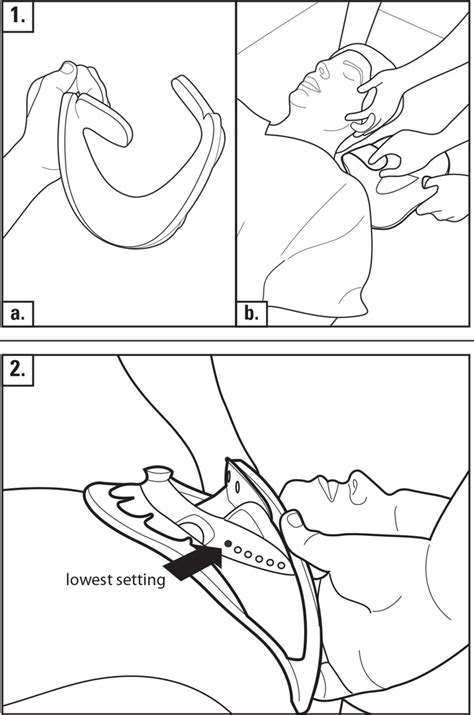 1.

a.

b.

2.

lowest setting