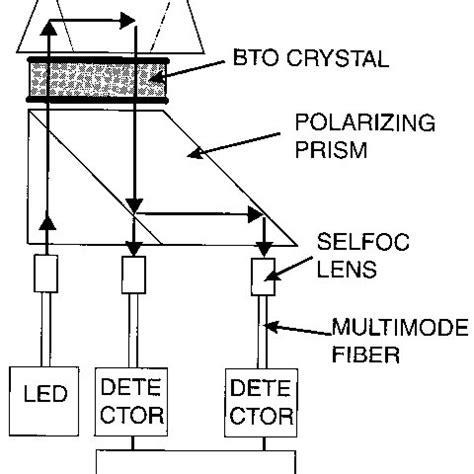 BTO CRYSTAL

POLARIZING PRISM

SELFOC LENS

MULTIMODE FIBER

LED

DETE CTOR

DETE CTOR