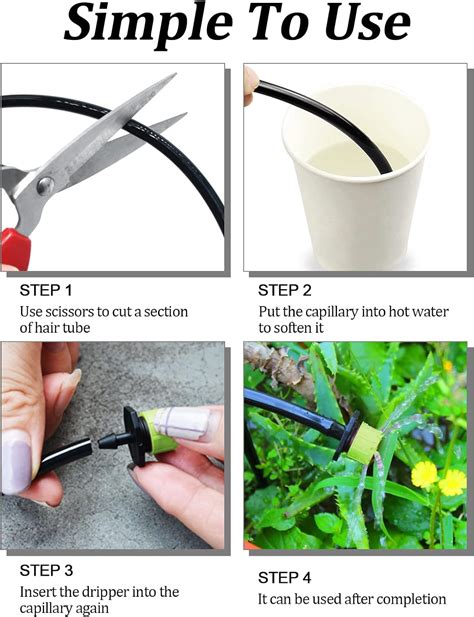 Simple To Use

STEP 1
Use scissors to cut a section of hair tube

STEP 2
Put the capillary into hot water to soften it

STEP 3
Insert the dripper into the capillary again

STEP 4
It can be used after completion